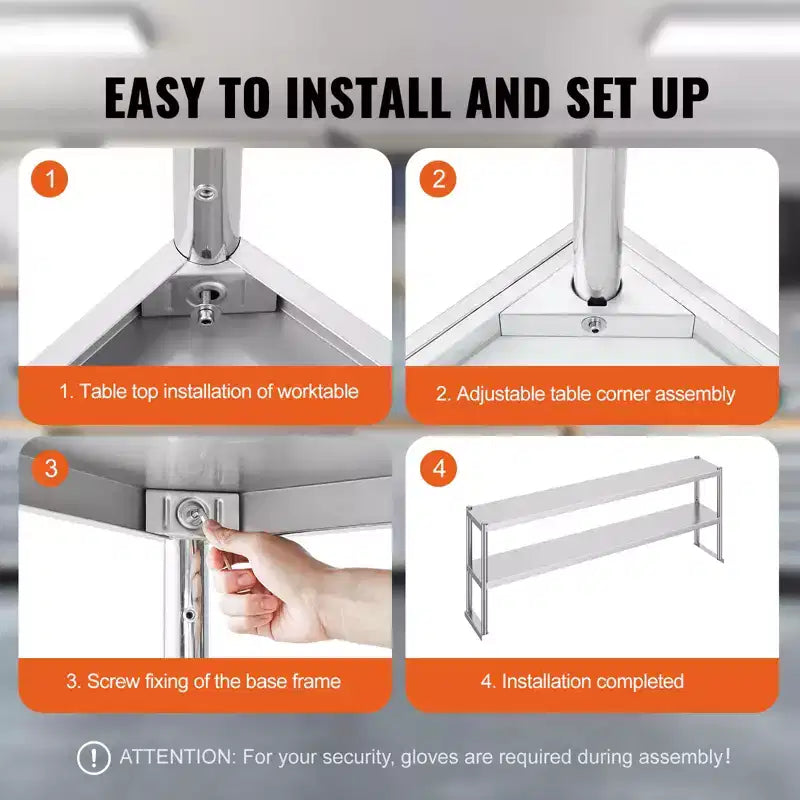 EASY TO INSTALL AND SET UP

1

1. Table top installation of worktable

2

2. Adjustable table corner assembly

3

3. Screw fixing of the base frame

4

4. Installation completed

! ATTENTION: For your security, gloves are required during assembly!